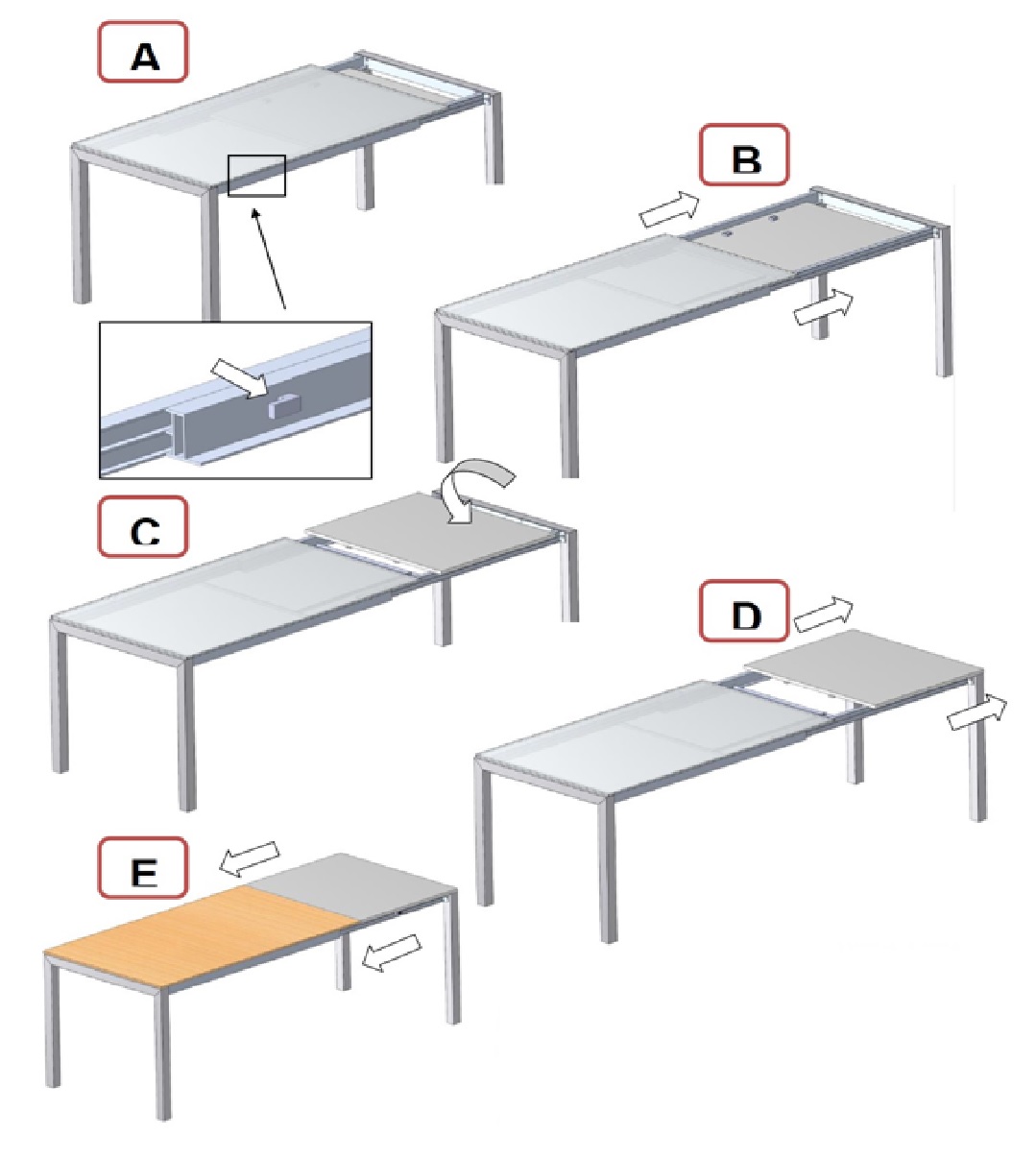 A

B

C

D

E