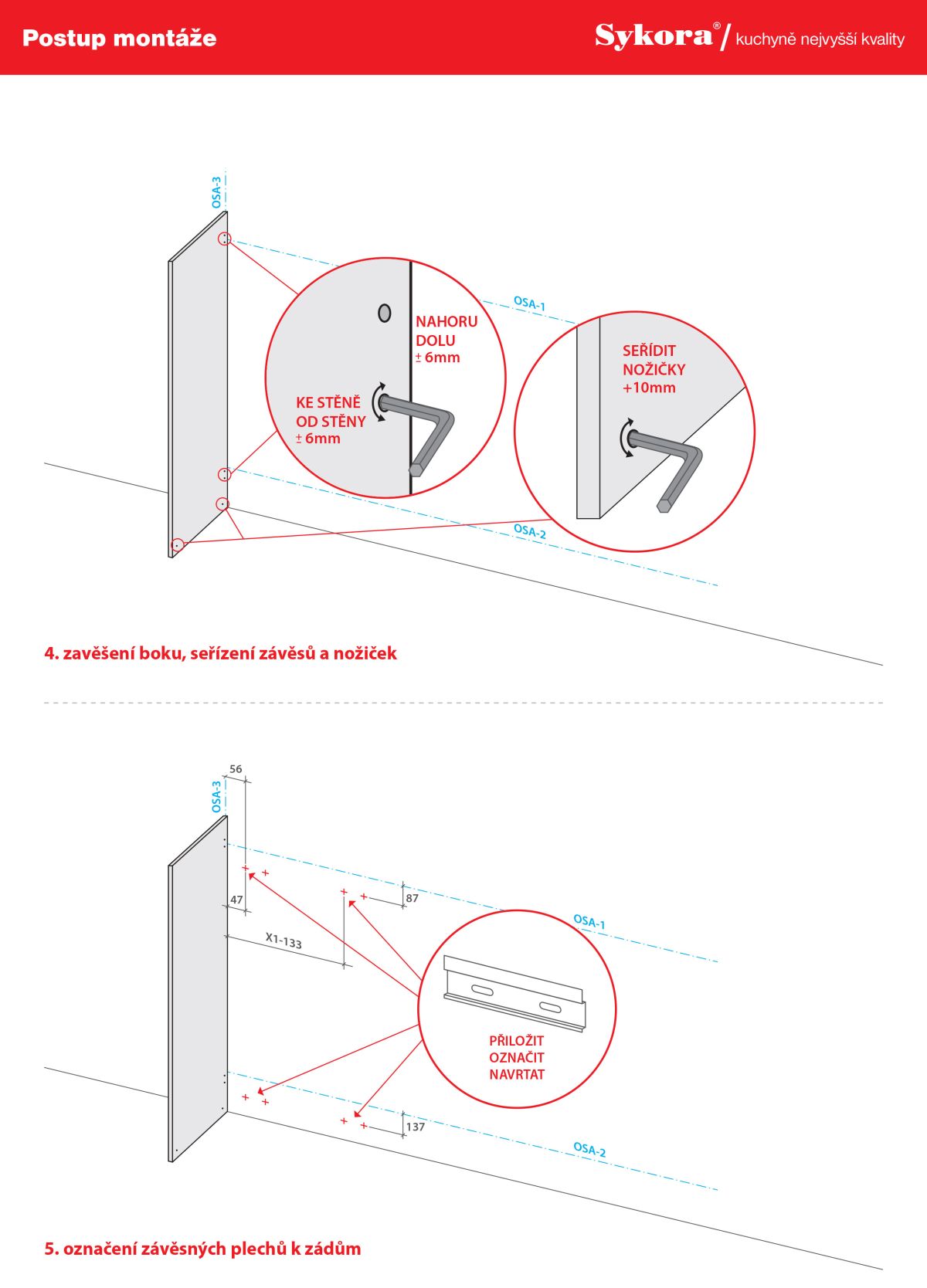 Postup montáže

Sykora® / kuchyně nejvyšší kvality

OSA-3

OSA-1

NAHORU
DOLU
± 6mm

KE STĚNĚ
OD STĚNY
± 6mm

SEŘÍDIT
NOŽIČKY
+10mm

OSA-2

4. zavěšení boku, seřízení závěsů a nožiček

56

OSA-3

47

87

X1-133

OSA-1

PŘILOŽIT
OZNAČIT
NAVRTAT

137

OSA-2

5. označení závěsných plechů k zádům