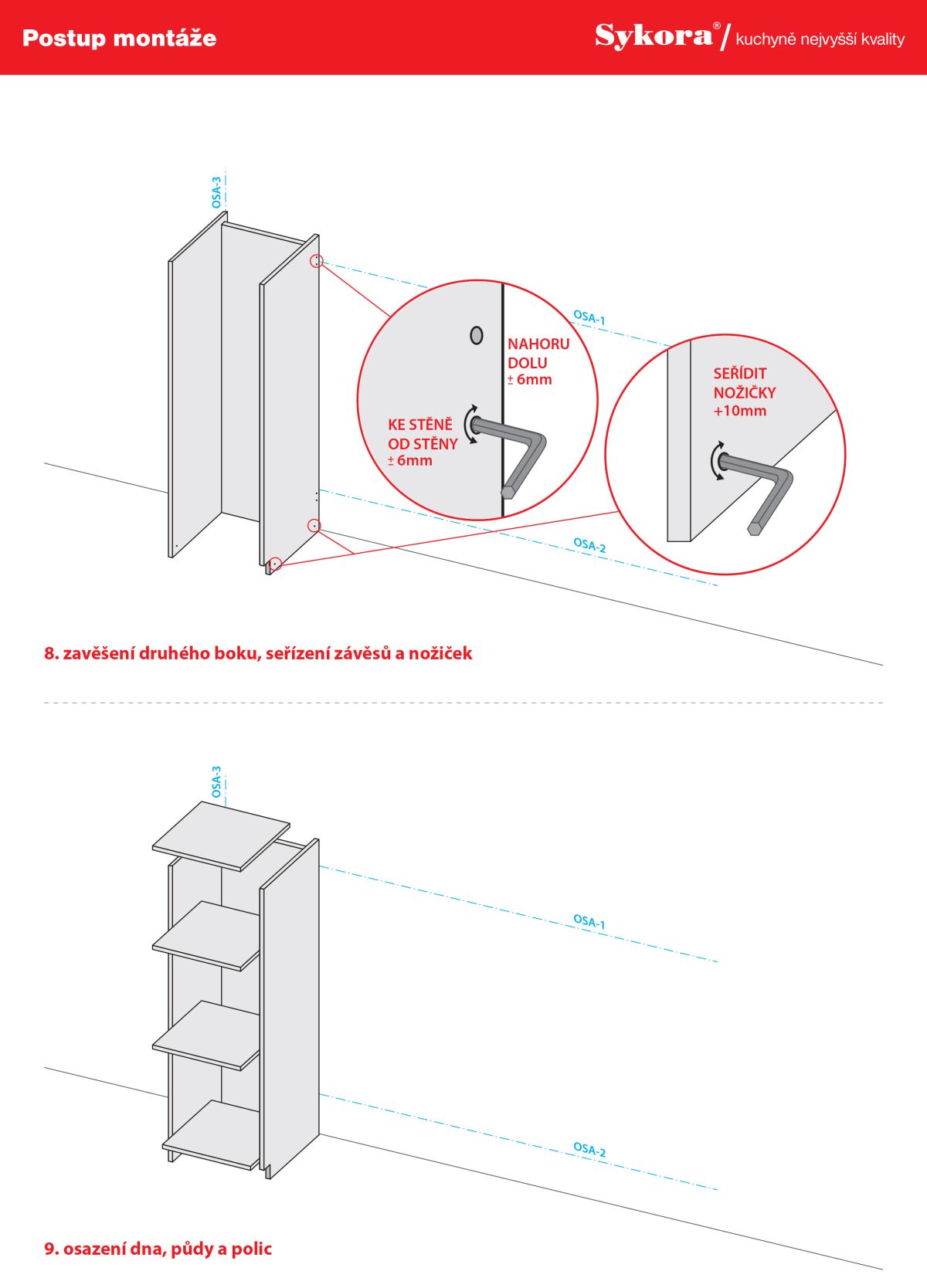 Postup montáže

Sykora® / kuchyně nejvyšší kvality

OSA-3

OSA-1

NAHORU DOLU ± 6mm

KE STĚNĚ OD STĚNY ± 6mm

SEŘÍDIT NOŽIČKY +10mm

OSA-2

8. zavěšení druhého boku, seřízení závěsů a nožiček

OSA-3

OSA-1

OSA-2

9. osazení dna, půdy a polic