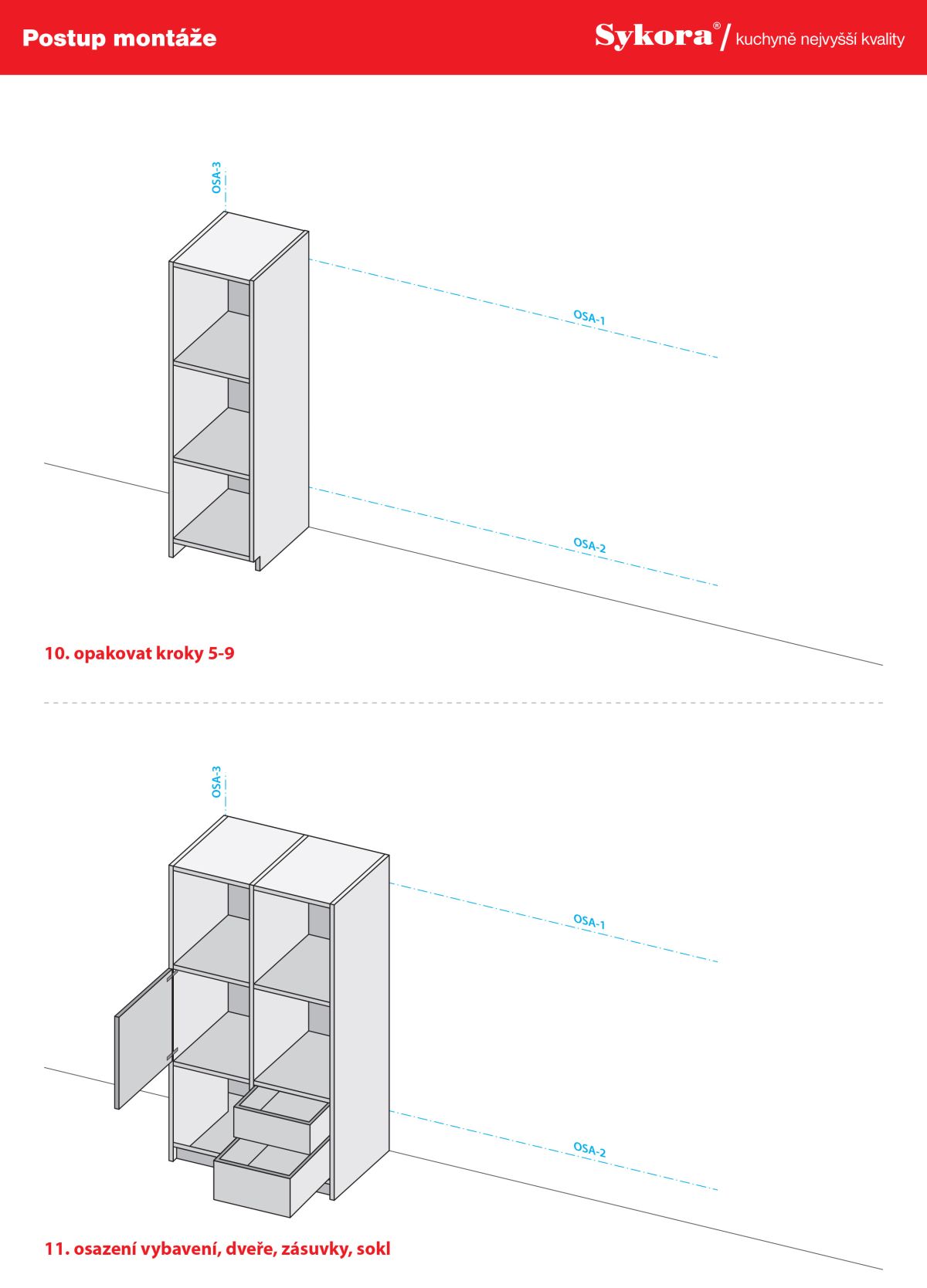 Postup montáže

Sykora® / kuchyně nejvyšší kvality

OSA-3

OSA-1

OSA-2

10. opakovat kroky 5-9

OSA-3

OSA-1

OSA-2

11. osazení vybavení, dveře, zásuvky, sokl