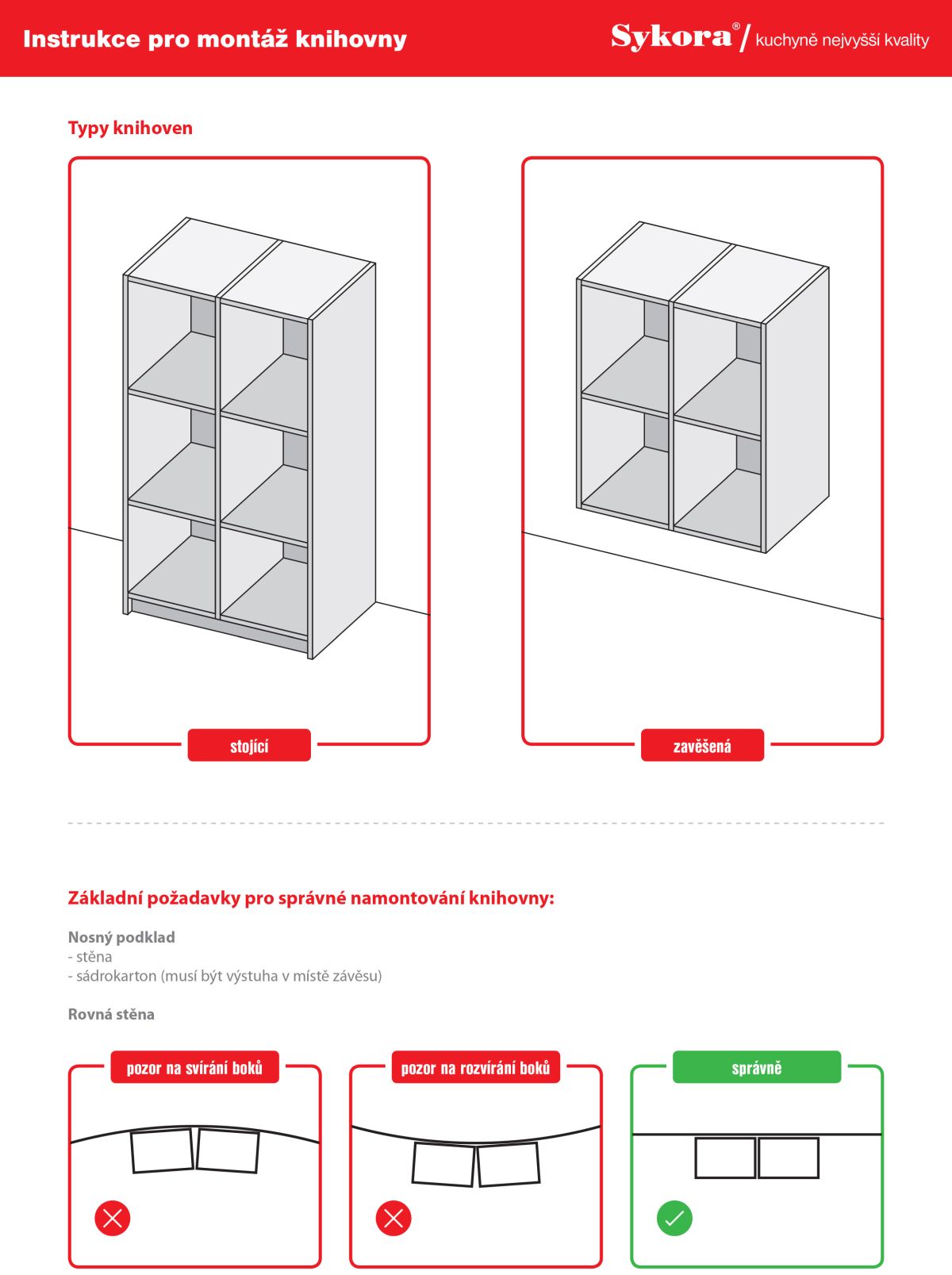 Instrukce pro montáž knihovny

Sykora® / kuchyně nejvyšší kvality

Typy knihoven

stojící

zavěšená

Základní požadavky pro správné namontování knihovny:

Nosný podklad
- stěna
- sádrokarton (musí být výstuha v místě závěsu)

Rovná stěna

pozor na svírání boků

pozor na rozvírání boků

správně